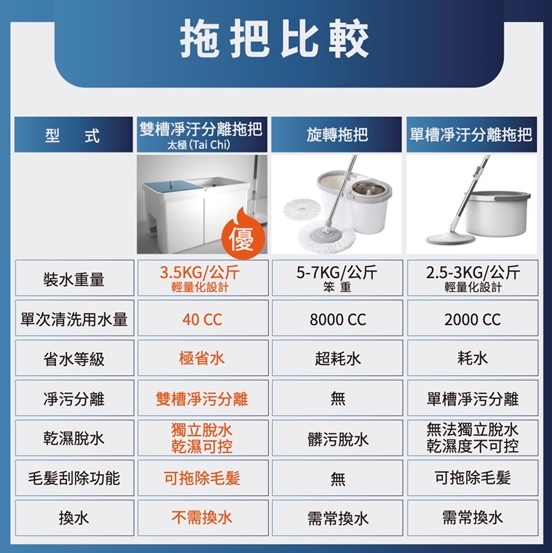 拖把比較

| 型　式 | 雙槽淨汙分離拖把 太極 (Tai Chi) | 旋轉拖把 | 單槽淨汙分離拖把 |
|---|---|---|---|
| | 優 | | |
| 裝水重量 | 3.5KG/公斤 輕量化設計 | 5-7KG/公斤 笨 重 | 2.5-3KG/公斤 輕量化設計 |
| 單次清洗用水量 | 40 CC | 8000 CC | 2000 CC |
| 省水等級 | 極省水 | 超耗水 | 耗水 |
| 淨污分離 | 雙槽淨污分離 | 無 | 單槽淨污分離 |
| 乾濕脫水 | 獨立脫水 乾濕可控 | 髒污脫水 | 無法獨立脫水 乾濕度不可控 |
| 毛髮刮除功能 | 可拖除毛髮 | 無 | 可拖除毛髮 |
| 換水 | 不需換水 | 需常換水 | 需常換水 |